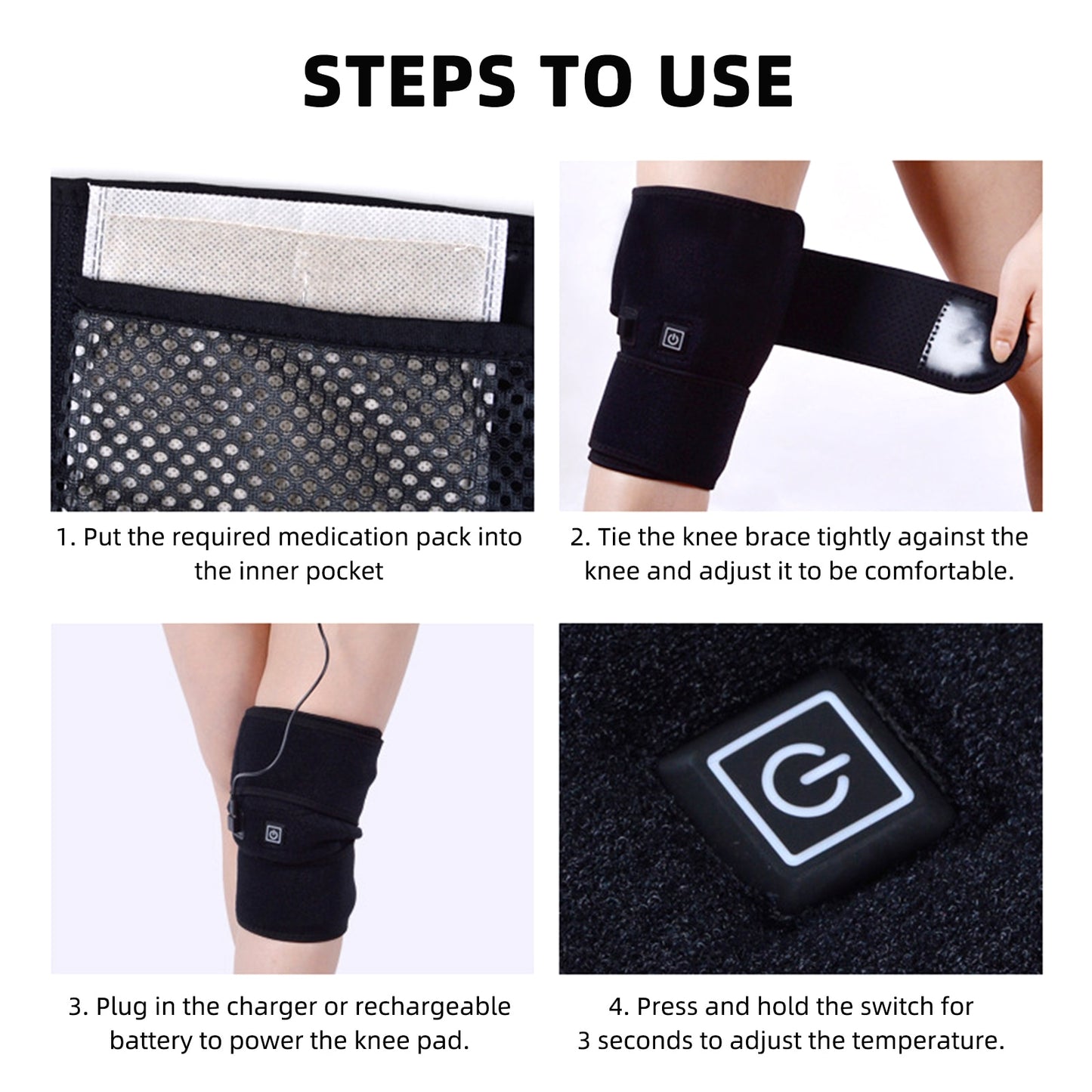 STEPS TO USE

1. Put the required medication pack into the inner pocket

2. Tie the knee brace tightly against the knee and adjust it to be comfortable.

3. Plug in the charger or rechargeable battery to power the knee pad.

4. Press and hold the switch for 3 seconds to adjust the temperature.